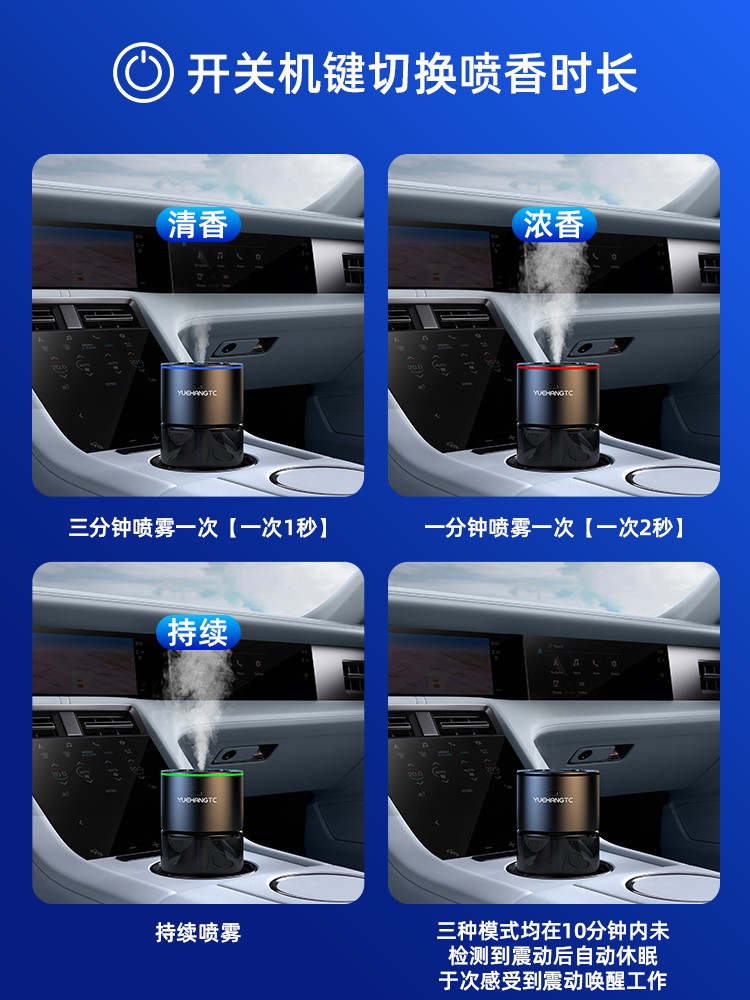 开关机键切换喷香时长

清香

YUEHANGTC

三分钟喷雾一次【一次1秒】

浓香

YUEHANGTC

一分钟喷雾一次【一次2秒】

持续

YUEHANGTC

持续喷雾

YUEHANGTC

三种模式均在10分钟内未检测到震动后自动休眠于次感受到震动唤醒工作